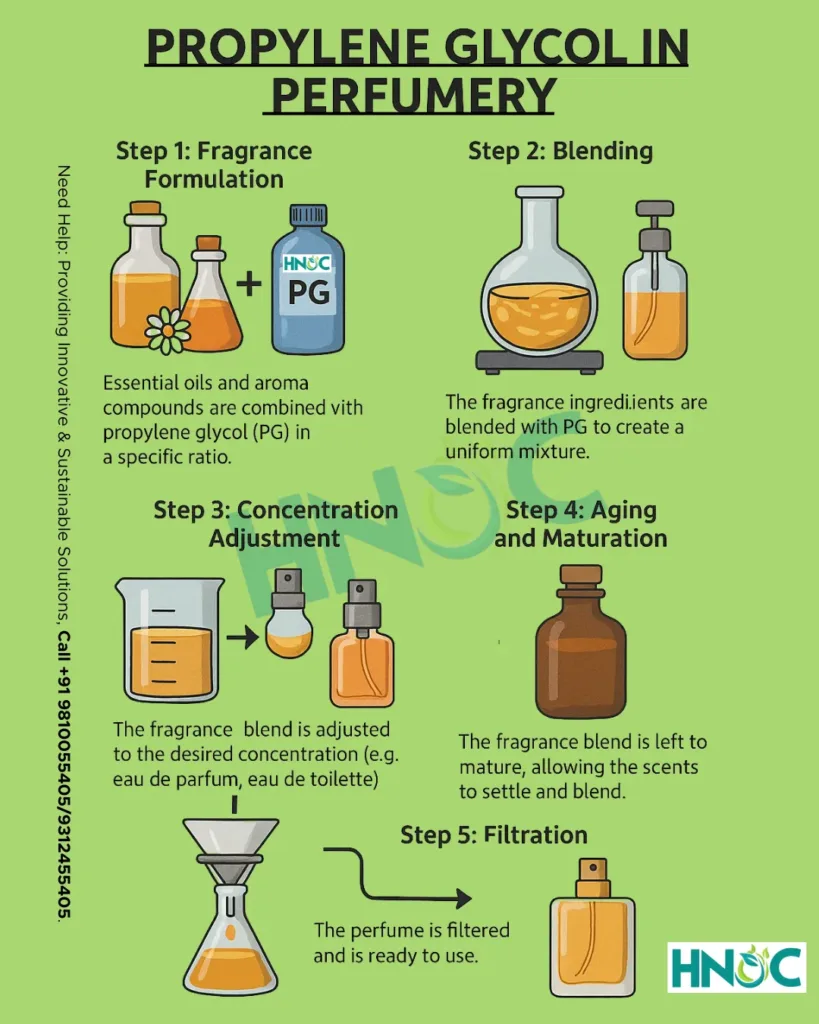 PROPYLENE GLYCOL IN PERFUMERY

Need Help: Providing Innovative & Sustainable Solutions, Call +91 9810055405/9312455405.

Step 1: Fragrance Formulation

HNOC
PG

Essential oils and aroma compounds are combined vith propylene glycol (PG) in a specific ratio.

Step 2: Blending

The fragrance ingredi.ients are blended with PG to create a uniform mixture.

HNOC

Step 3: Concentration Adjustment

The fragrance blend is adjusted to the desired concentration (e.g. eau de parfum, eau de toilette)

Step 4: Aging and Maturation

The fragrance blend is left to mature, allowing the scents to settle and blend.

Step 5: Filtration

The perfume is filtered and is ready to use.

HNOC